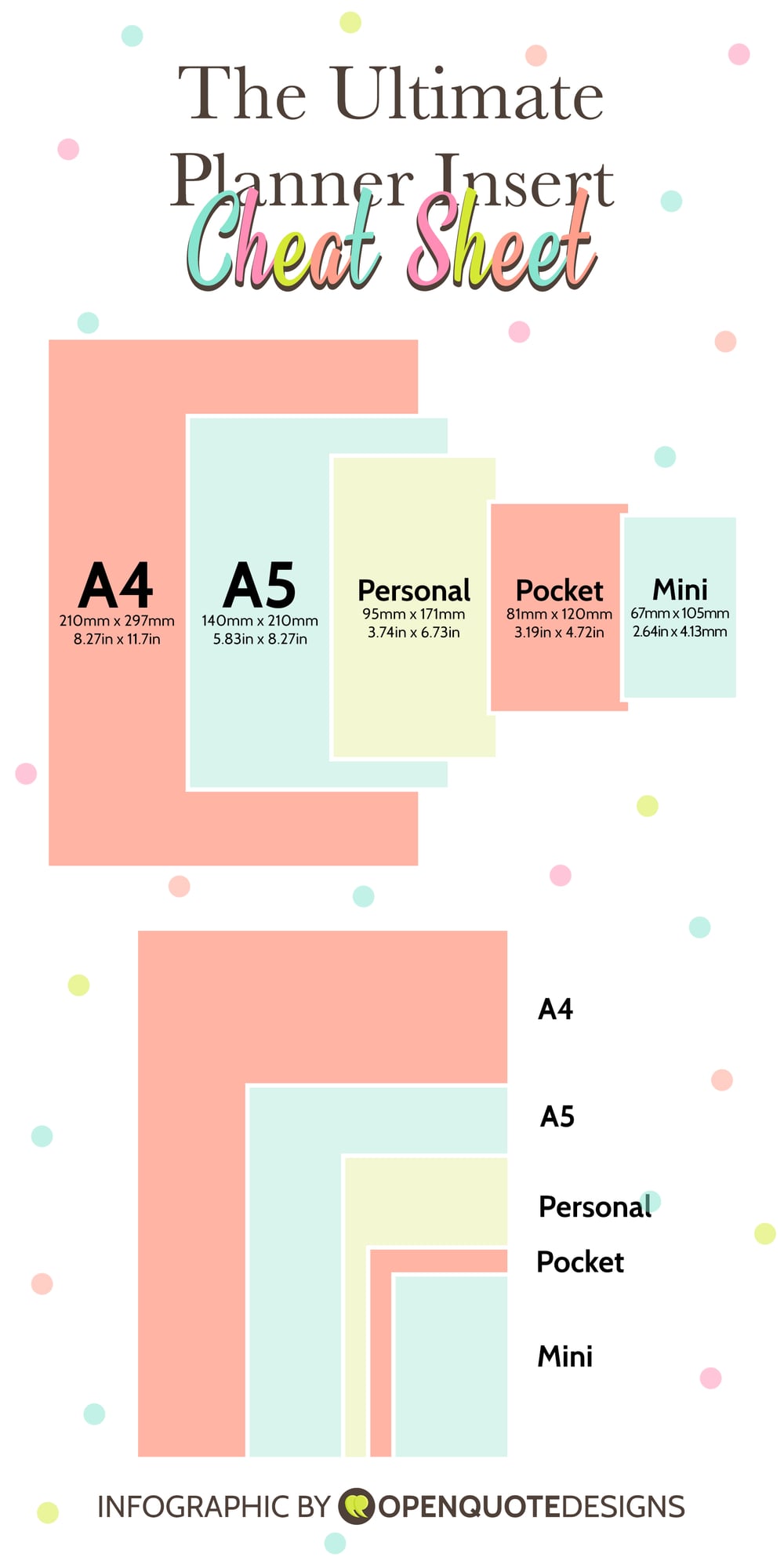 The Ultimate Planner Insert Cheat Sheet

A4
210mm x 297mm
8.27in x 11.7in

A5
140mm x 210mm
5.83in x 8.27in

Personal
95mm x 171mm
3.74in x 6.73in

Pocket
81mm x 120mm
3.19in x 4.72in

Mini
67mm x 105mm
2.64in x 4.13mm

A4

A5

Personal

Pocket

Mini

INFOGRAPHIC BY OPENQUOTEDESIGNS